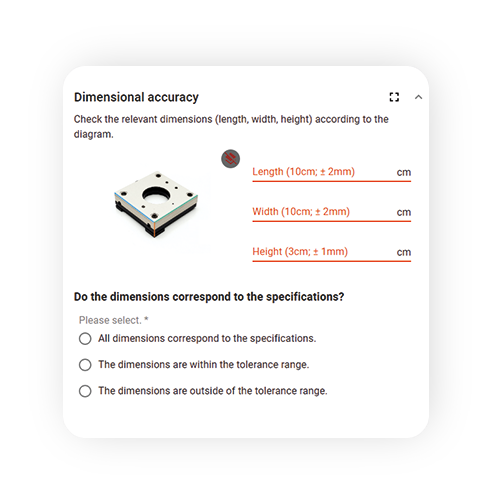 Dimensional accuracy

Check the relevant dimensions (length, width, height) according to the diagram.

Length (10cm; ± 2mm) cm

Width (10cm; ± 2mm) cm

Height (3cm; ± 1mm) cm

Do the dimensions correspond to the specifications?

Please select. *

All dimensions correspond to the specifications.

The dimensions are within the tolerance range.

The dimensions are outside of the tolerance range.