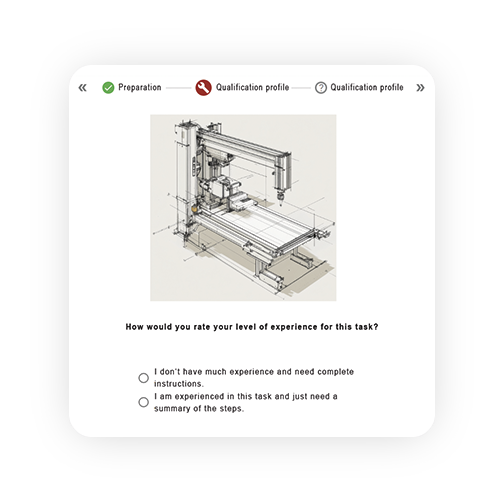 «
Preparation
Qualification profile
Qualification profile
»

How would you rate your level of experience for this task?

I don't have much experience and need complete instructions.

I am experienced in this task and just need a summary of the steps.