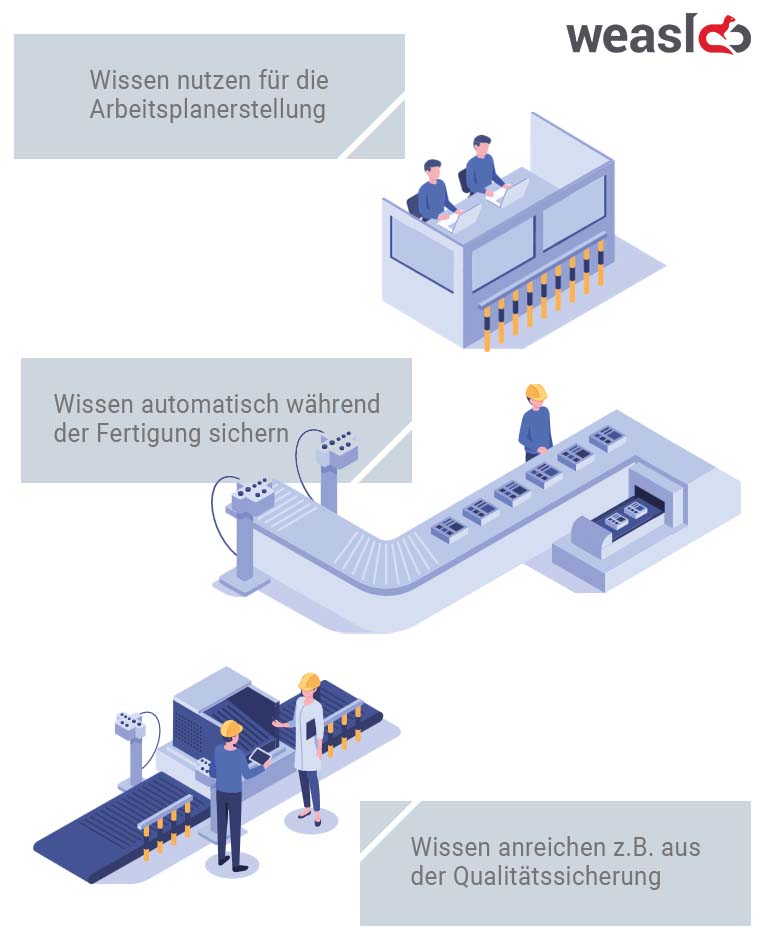 weasl

Wissen nutzen für die Arbeitsplanerstellung

Wissen automatisch während der Fertigung sichern

Wissen anreichen z.B. aus der Qualitätssicherung